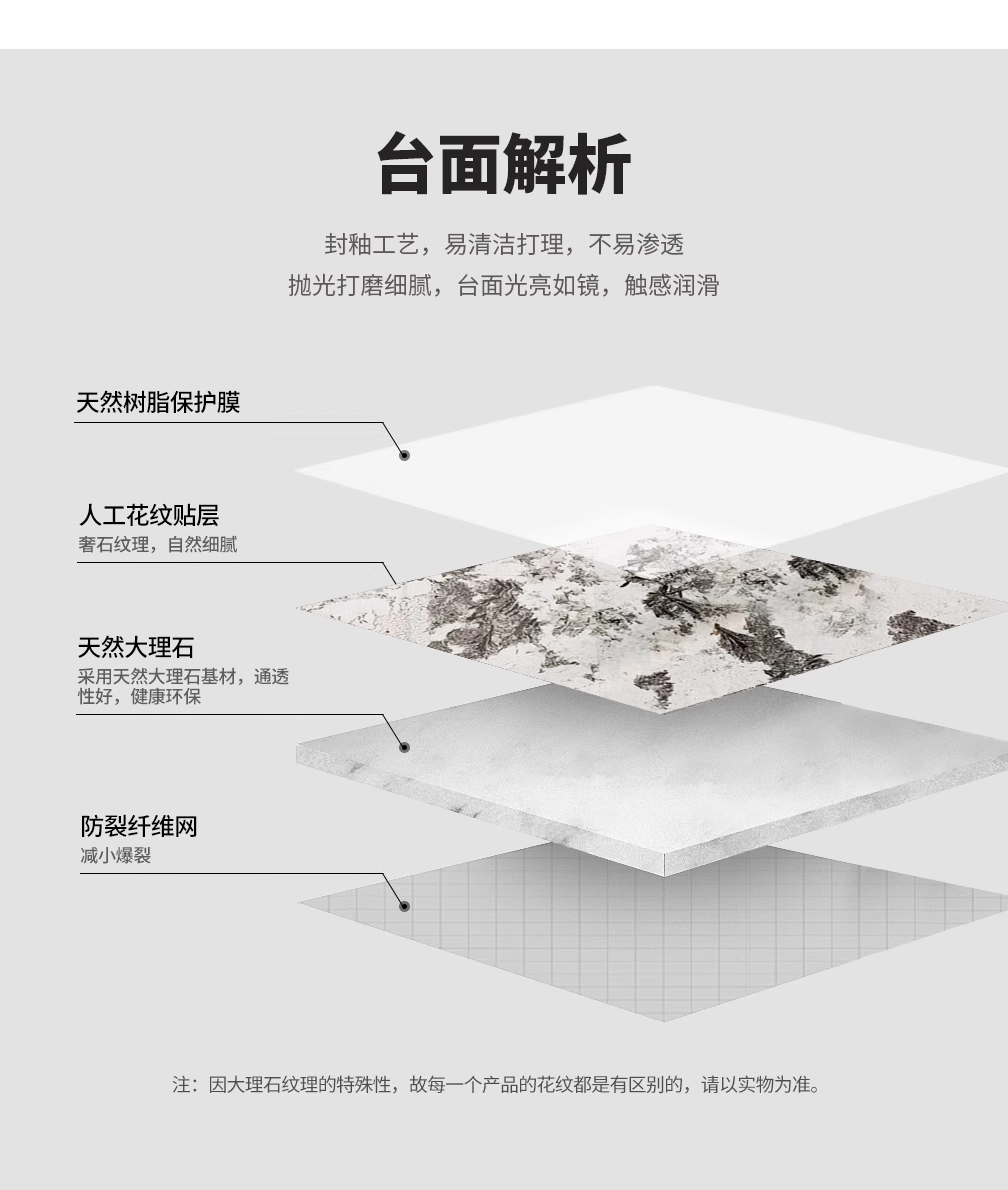 台面解析

封釉工艺，易清洁打理，不易渗透
抛光打磨细腻，台面光亮如镜，触感润滑

天然树脂保护膜

人工花纹贴层
奢石纹理，自然细腻

天然大理石
采用天然大理石基材，通透性好，健康环保

防裂纤维网
减小爆裂

注：因大理石纹理的特殊性，故每一个产品的花纹都是有区别的，请以实物为准。