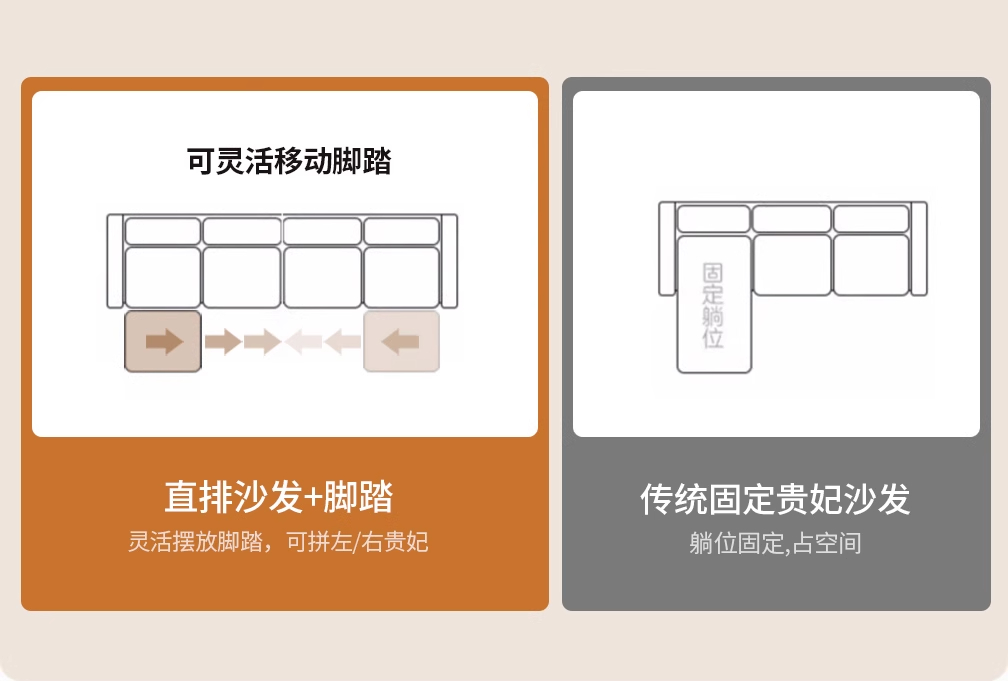 可灵活移动脚踏

直排沙发+脚踏

灵活摆放脚踏，可拼左/右贵妃

固定躺位

传统固定贵妃沙发

躺位固定,占空间